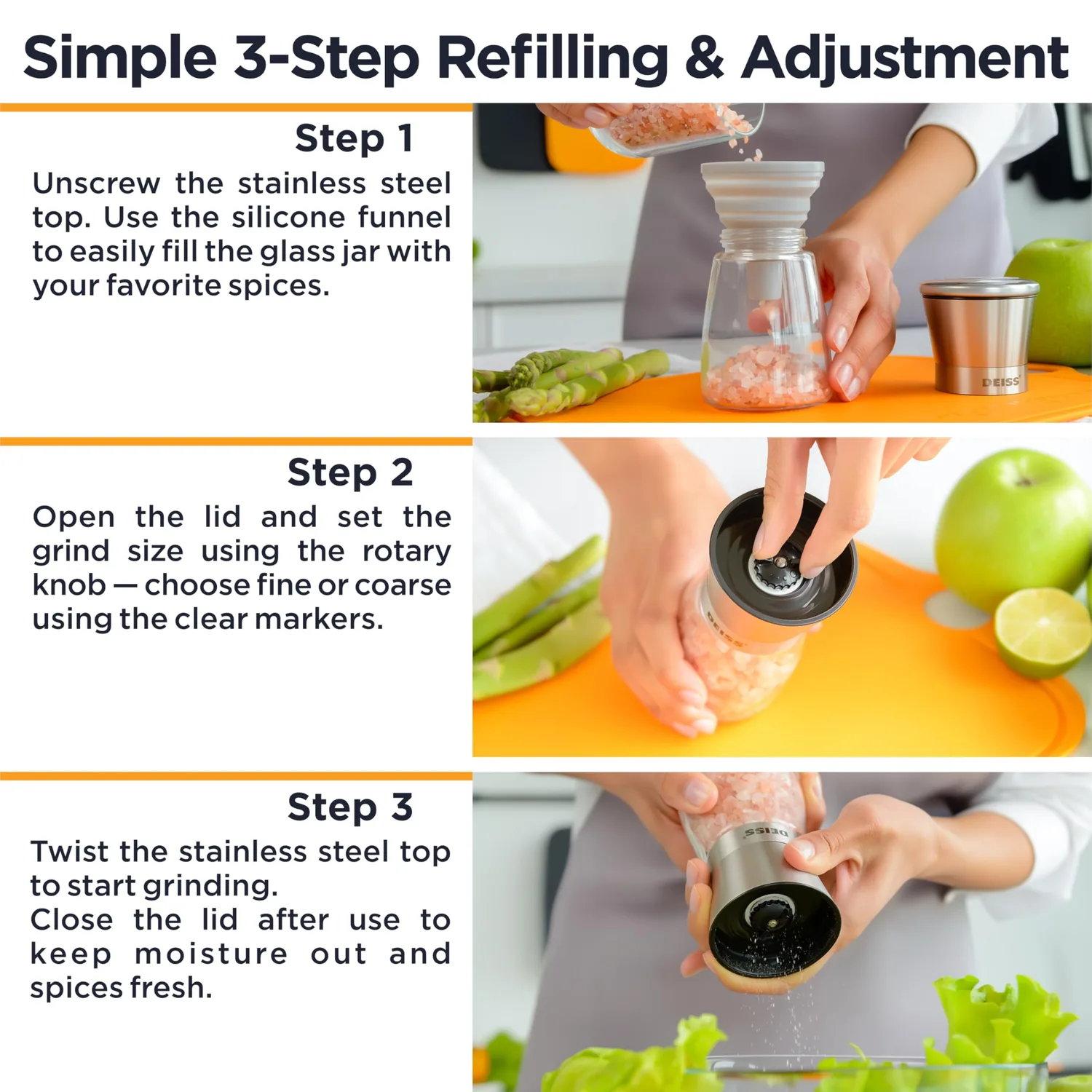 Simple 3-Step Refilling & Adjustment

Step 1

Unscrew the stainless steel top. Use the silicone funnel to easily fill the glass jar with your favorite spices.

DEISS

Step 2

Open the lid and set the grind size using the rotary knob — choose fine or coarse using the clear markers.

DEISS

Step 3

Twist the stainless steel top to start grinding.
Close the lid after use to keep moisture out and spices fresh.

DEISS